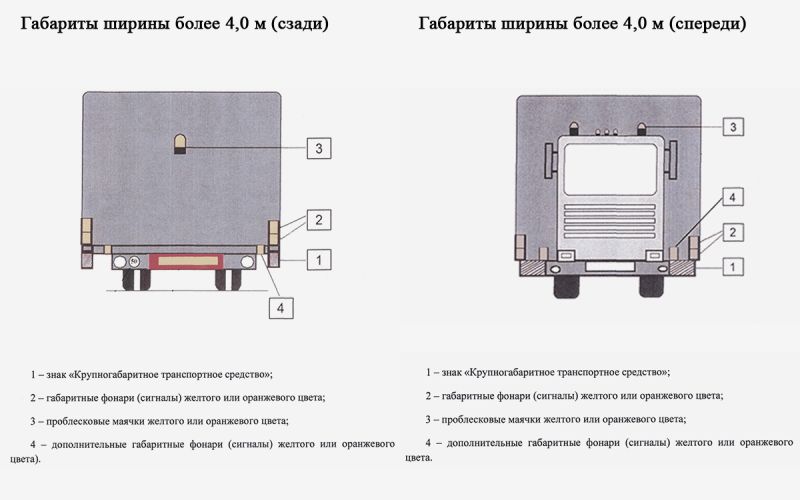 Габариты ширины более 4,0 м (сзади)

3

2

1

4

1 – знак «Крупногабаритное транспортное средство»;

2 – габаритные фонари (сигналы) желтого или оранжевого цвета;

3 – проблесковые маячки желтого или оранжевого цвета;

4 – дополнительные габаритные фонари (сигналы) желтого или оранжевого цвета).

Габариты ширины более 4,0 м (спереди)

3

4

2

1

1 – знак «Крупногабаритное транспортное средство»;

2 – габаритные фонари (сигналы) желтого или оранжевого цвета;

3 – проблесковые маячки желтого или оранжевого цвета;

4 – дополнительные габаритные фонари (сигналы) желтого или оранжевого цвета.